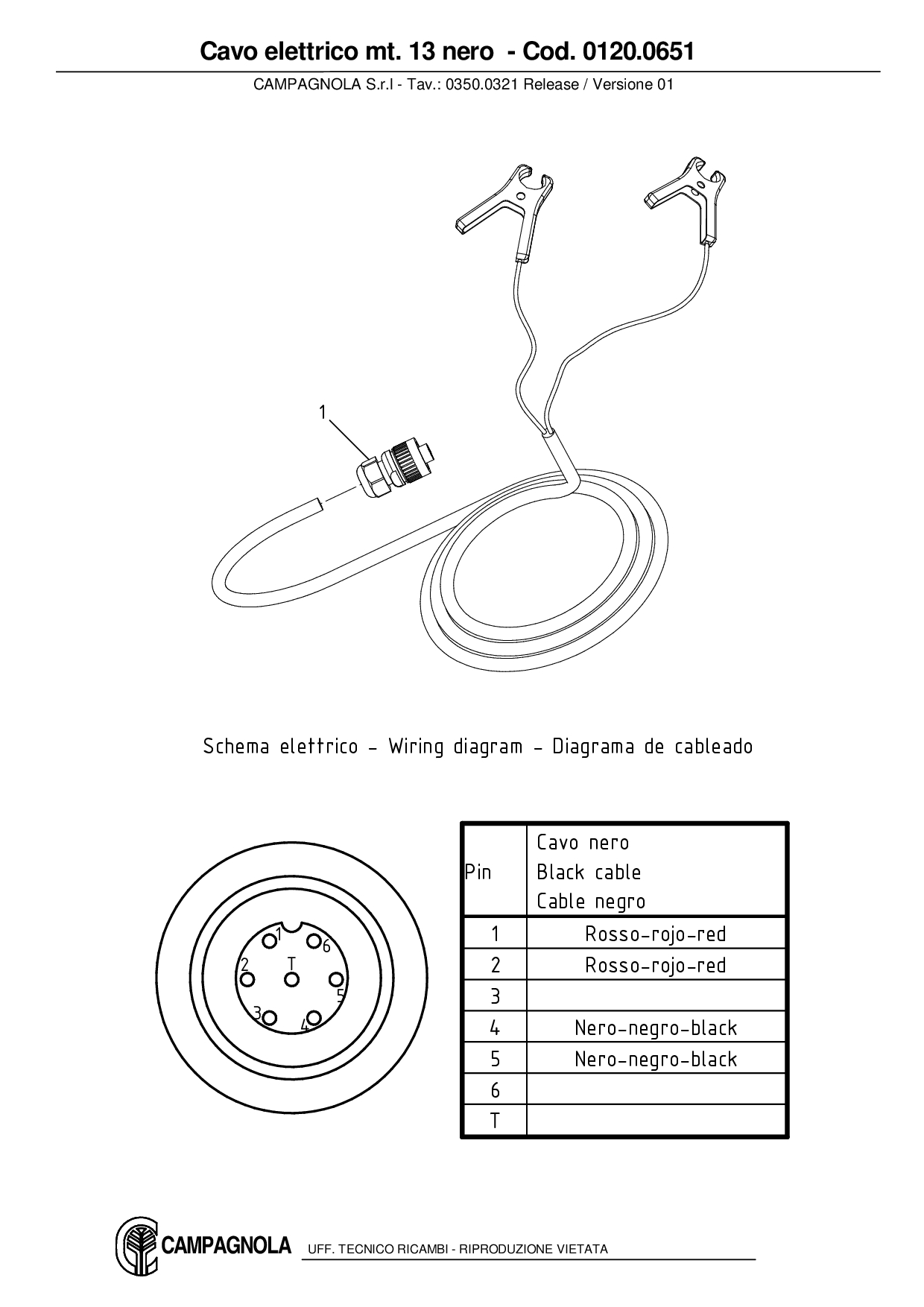 Cavo elettrico mt. 13 nero - Cod. 0120.0651

CAMPAGNOLA S.r.l - Tav.: 0350.0321 Release / Versione 01

1

Schema elettrico - Wiring diagram - Diagrama de cableado

1
6
2
T
5
3
4

| Pin | Cavo nero Black cable Cable negro |
|---|---|
| 1 | Rosso-rojo-red |
| 2 | Rosso-rojo-red |
| 3 | |
| 4 | Nero-negro-black |
| 5 | Nero-negro-black |
| 6 | |
| T | |

CAMPAGNOLA UFF. TECNICO RICAMBI - RIPRODUZIONE VIETATA